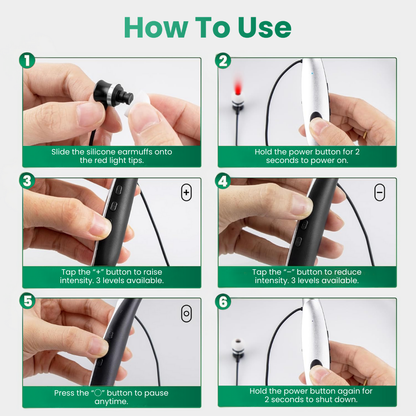 How To Use

1
Slide the silicone earmuffs onto the red light tips.

2
Hold the power button for 2 seconds to power on.

3
+
Tap the "+" button to raise intensity. 3 levels available.

4
−
Tap the "−" button to reduce intensity. 3 levels available.

5
○
Press the "○" button to pause anytime.

6
Hold the power button again for 2 seconds to shut down.